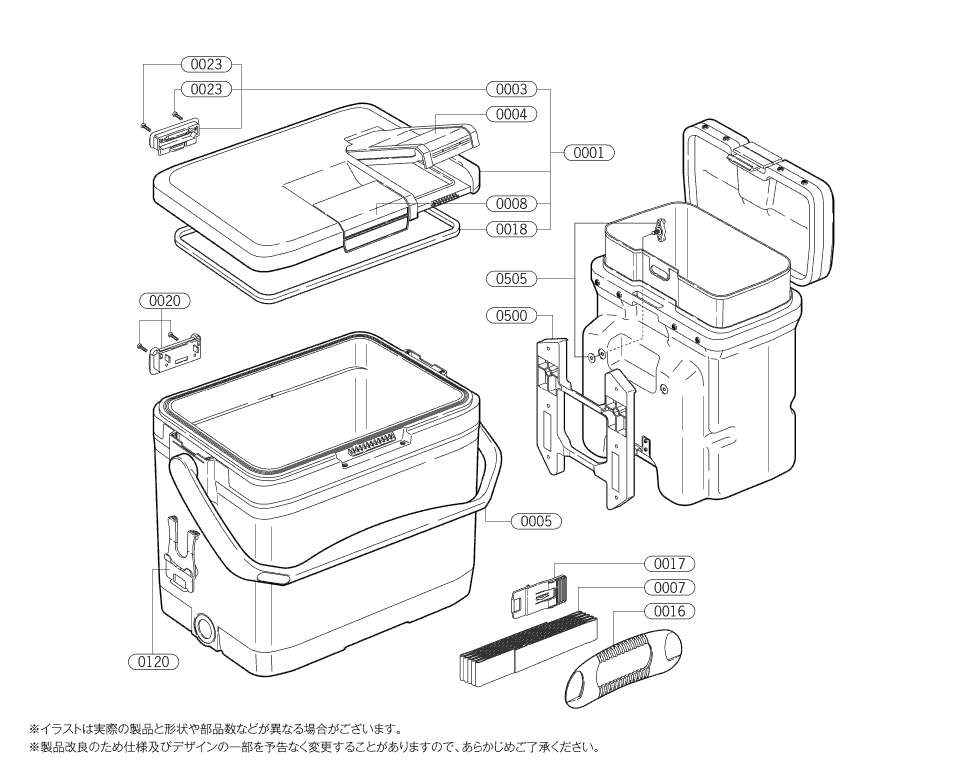 0023
0023
0003
0004
0001
0008
0018
0505
0500
0020
0005
0017
0007
0016
0120

※イラストは実際の製品と形状や部品数などが異なる場合がございます。
※製品改良のため仕様及びデザインの一部を予告なく変更することがありますので、あらかじめご了承ください。