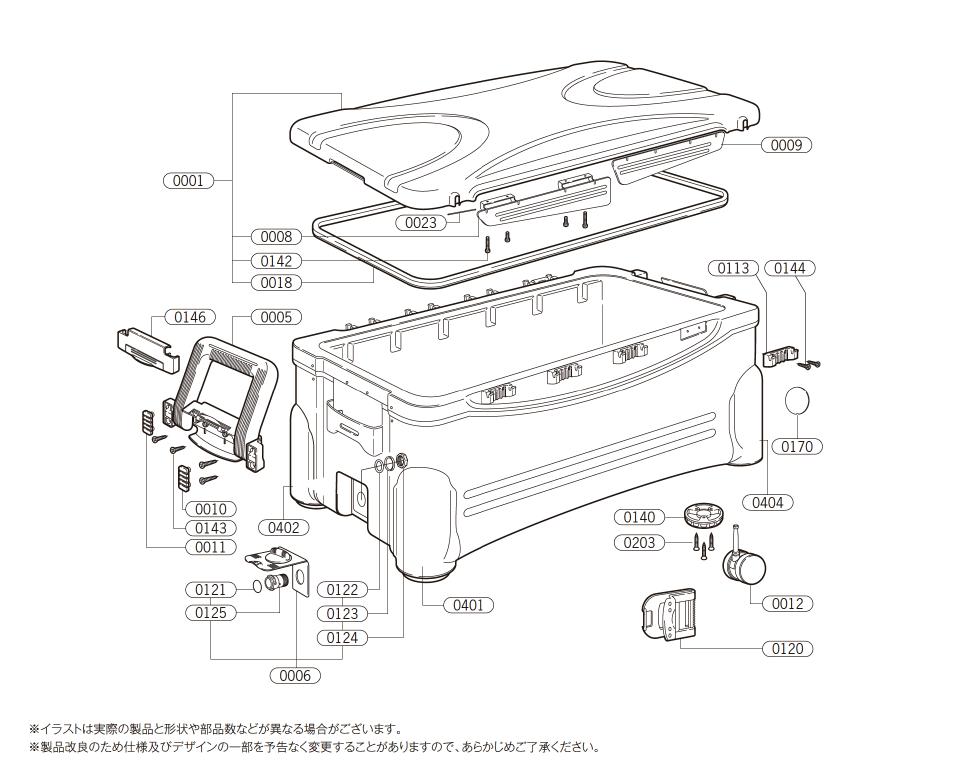 0001
0009
0023
0008
0142
0018
0113
0144
0146
0005
0170
0404
0010
0143
0011
0402
0140
0203
0012
0121
0125
0122
0123
0124
0401
0120
0006

※イラストは実際の製品と形状や部品数などが異なる場合がございます。
※製品改良のため仕様及びデザインの一部を予告なく変更することがありますので、あらかじめご了承ください。