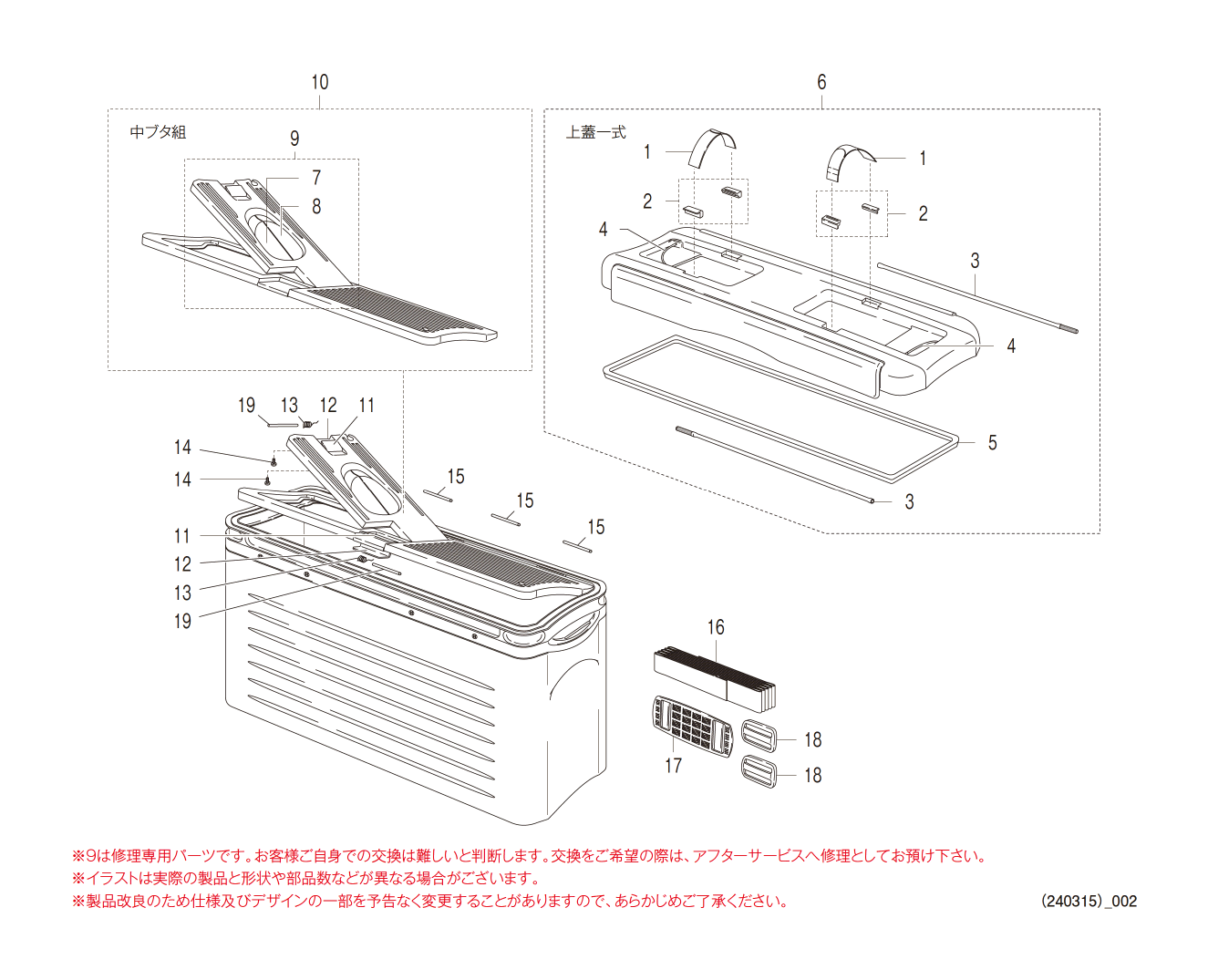 10

中ブタ組

9

7

8

6

上蓋一式

1

1

2

2

4

3

4

5

3

19 13 12 11

14

14

15

15

15

11

12

13

19

16

17

18

18

※9は修理専用パーツです。お客様ご自身での交換は難しいと判断します。交換をご希望の際は、アフターサービスへ修理としてお預け下さい。
※イラストは実際の製品と形状や部品数などが異なる場合がございます。
※製品改良のため仕様及びデザインの一部を予告なく変更することがありますので、あらかじめご了承ください。

(240315)_002