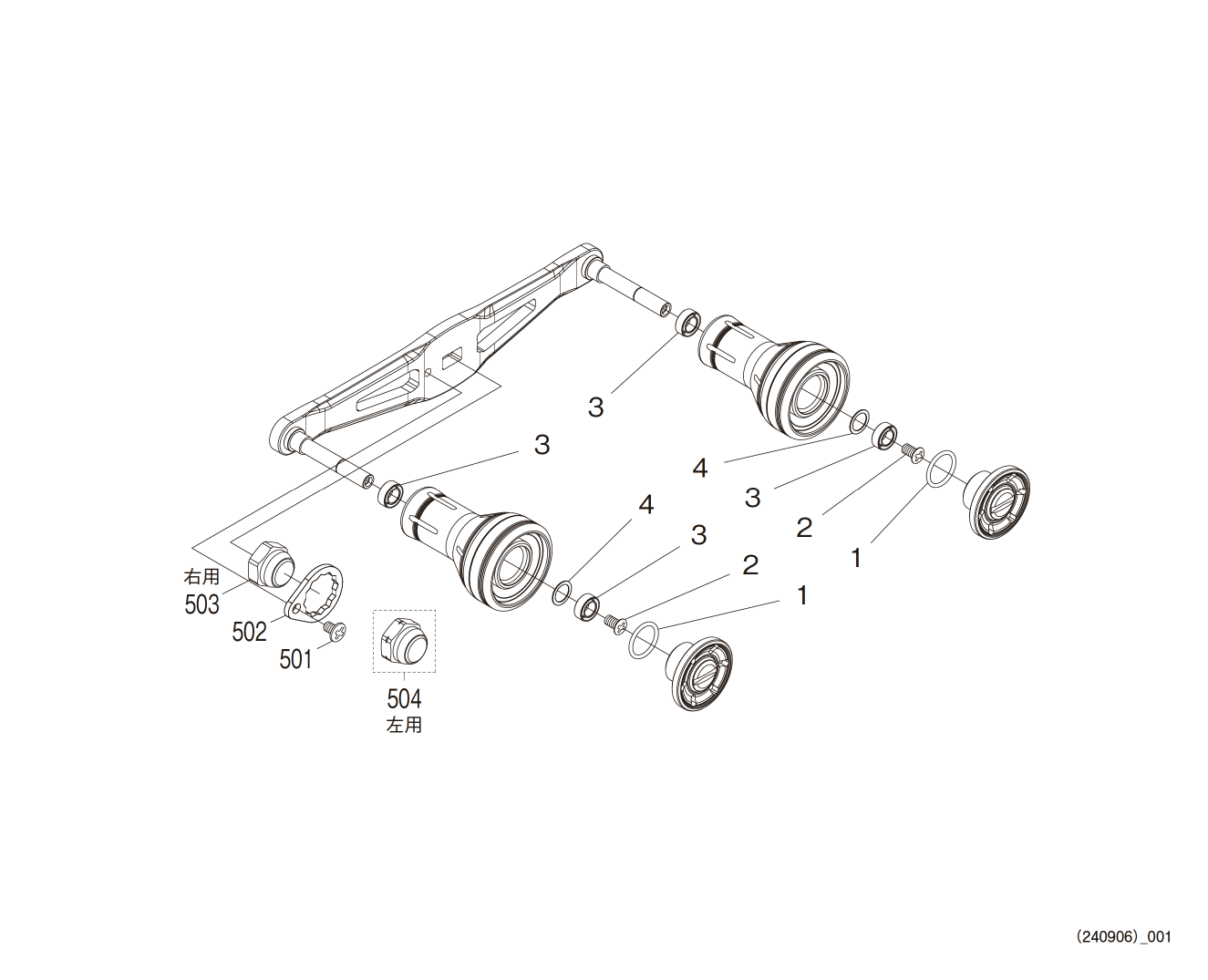 3
3
4
3
2
1
4
3
2
1
右用
503
502
501
504
左用
(240906)_001