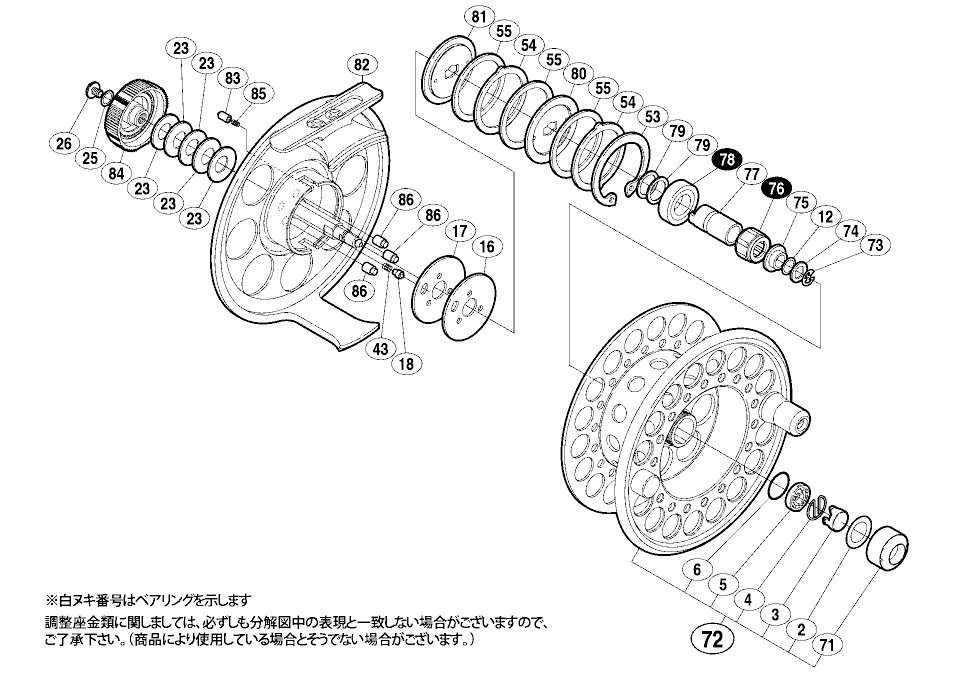 81
55
54
55
80
55
54
53
79
79
78
77
76
75
12
74
73
82
23
23
83
85
26
25
84
23
23
23
86
86
17
16
86
43
18
6
5
4
3
2
71
72

※白ヌキ番号はベアリングを示します
調整座金類に関しましては、必ずしも分解図中の表現と一致しない場合がございますので、ご了承下さい。(商品により使用している場合とそうでない場合がございます。)